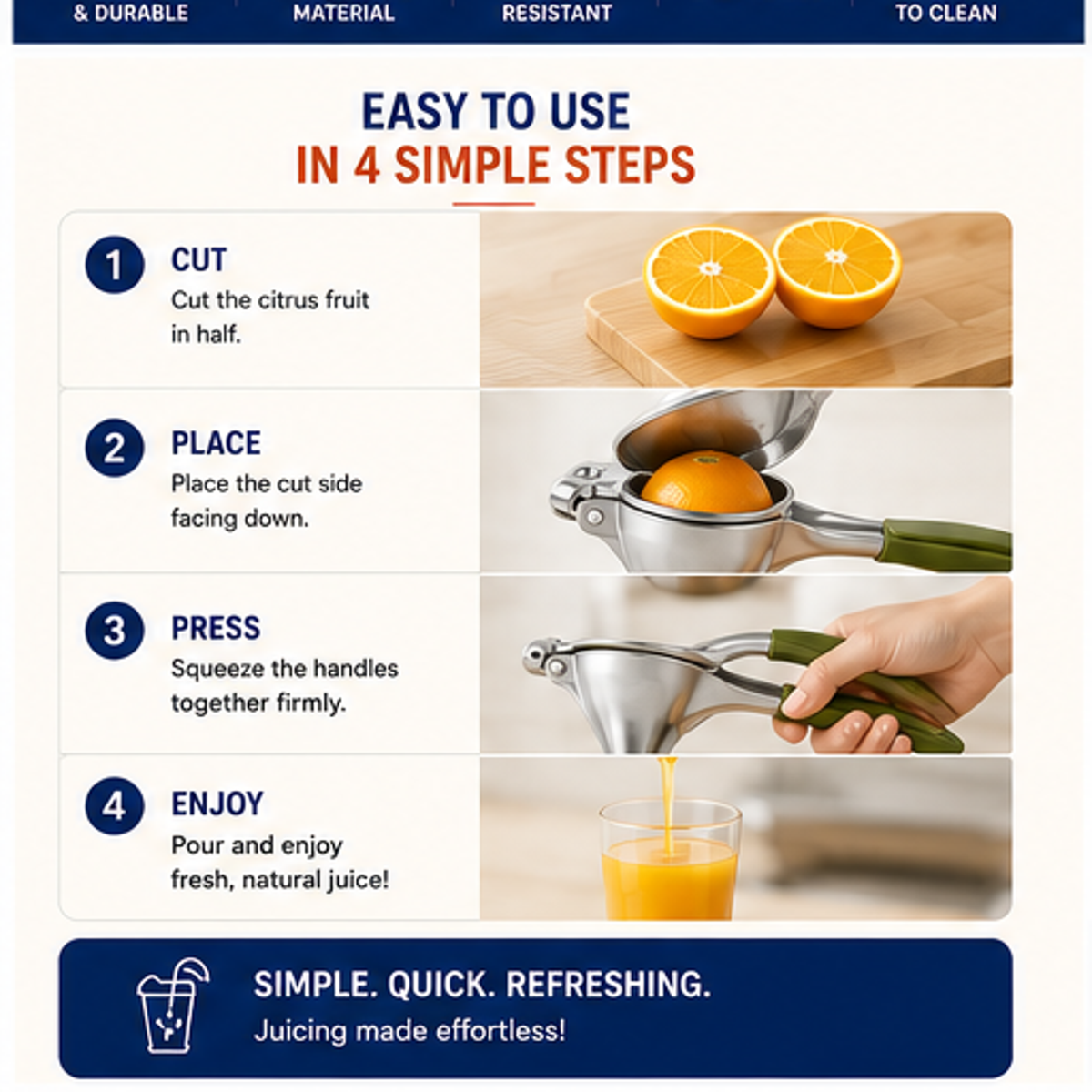 & DURABLE MATERIAL RESISTANT TO CLEAN

EASY TO USE
IN 4 SIMPLE STEPS

1
CUT
Cut the citrus fruit in half.

2
PLACE
Place the cut side facing down.

3
PRESS
Squeeze the handles together firmly.

4
ENJOY
Pour and enjoy fresh, natural juice!

SIMPLE. QUICK. REFRESHING.
Juicing made effortless!