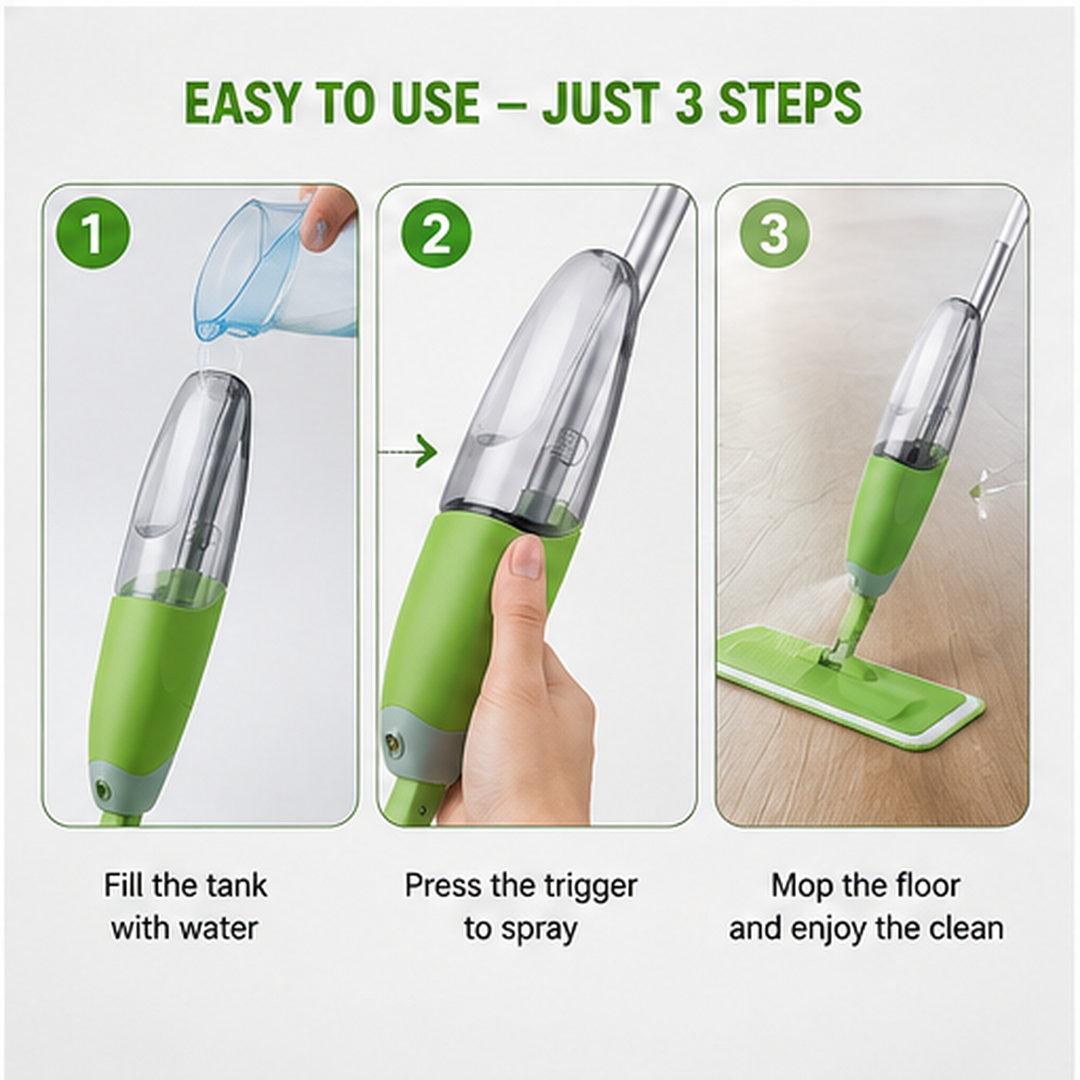 EASY TO USE – JUST 3 STEPS

1

2

3

Fill the tank with water

Press the trigger to spray

Mop the floor and enjoy the clean